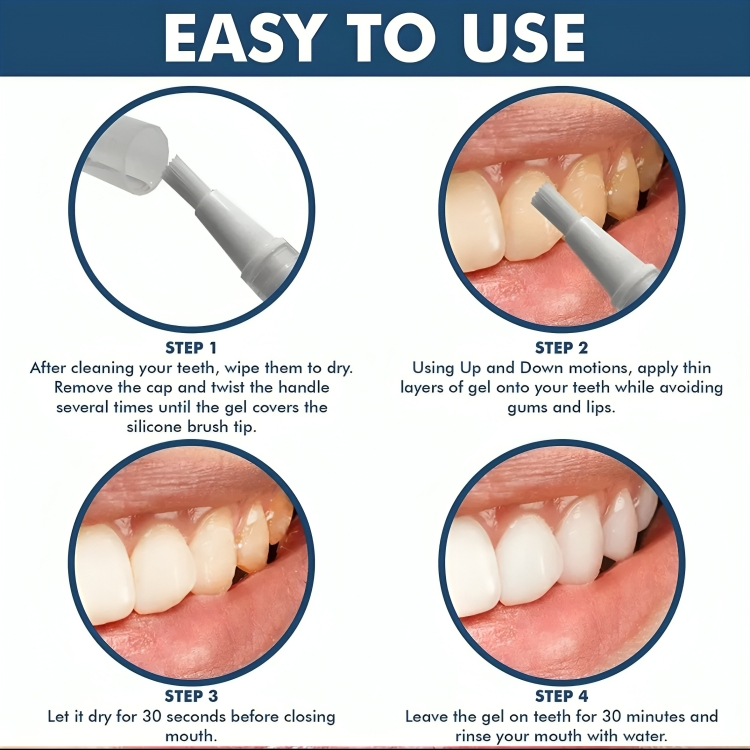 EASY TO USE

STEP 1
After cleaning your teeth, wipe them to dry. Remove the cap and twist the handle several times until the gel covers the silicone brush tip.

STEP 2
Using Up and Down motions, apply thin layers of gel onto your teeth while avoiding gums and lips.

STEP 3
Let it dry for 30 seconds before closing mouth.

STEP 4
Leave the gel on teeth for 30 minutes and rinse your mouth with water.